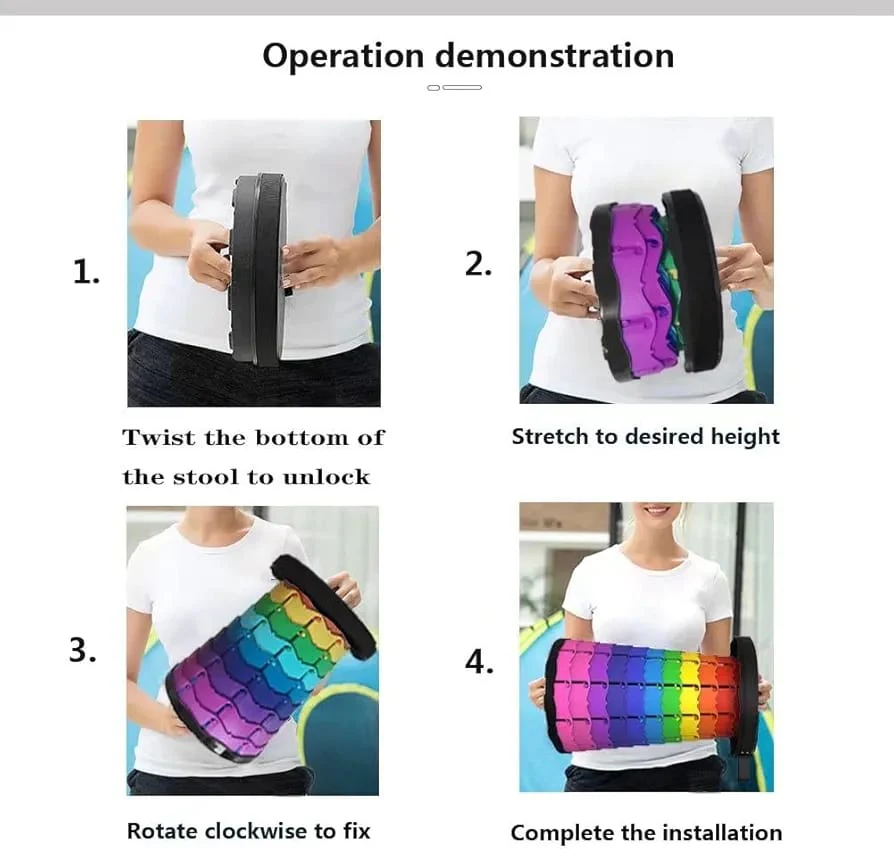 Operation demonstration

1.

Twist the bottom of the stool to unlock

2.

Stretch to desired height

3.

Rotate clockwise to fix

4.

Complete the installation